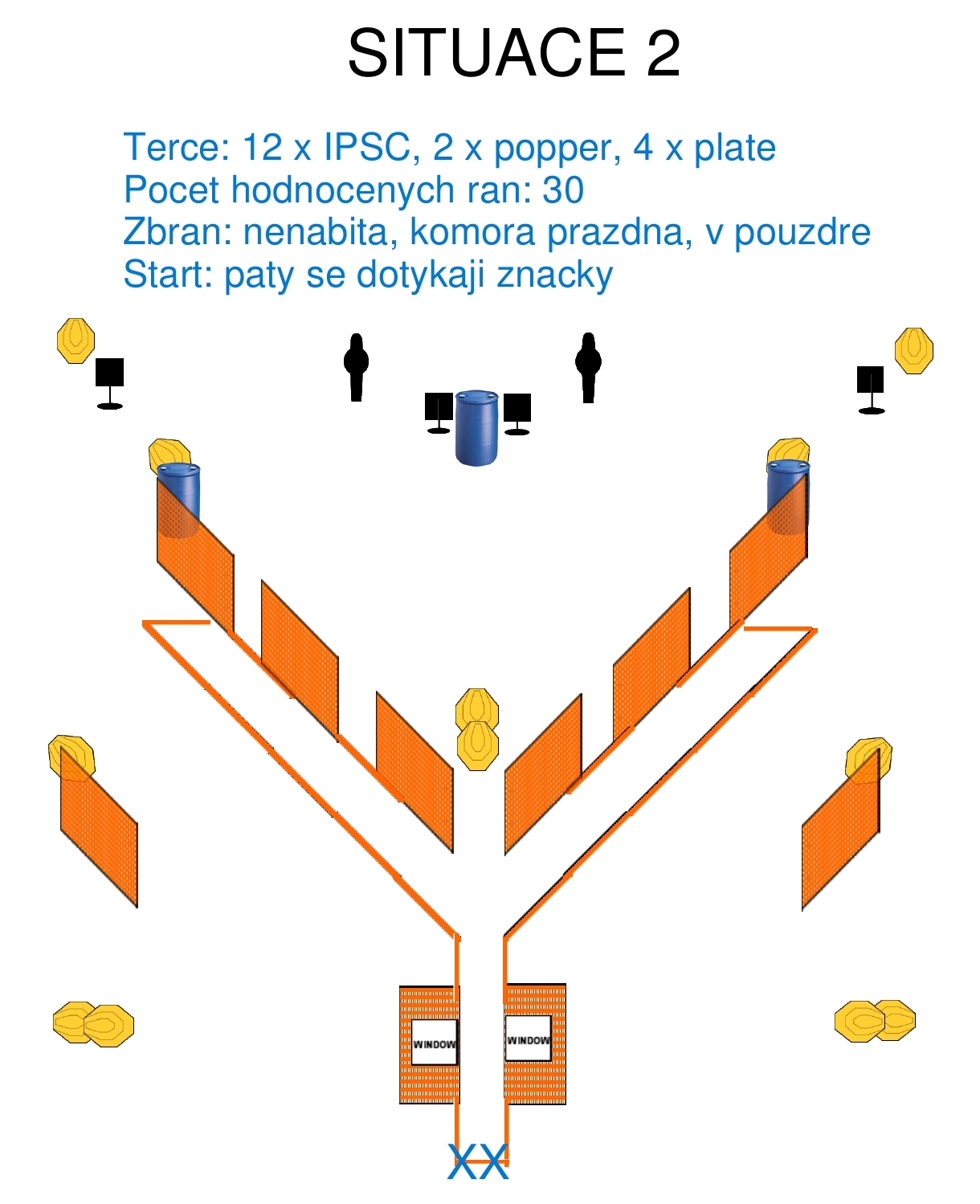 SITUACE 2

Terce: 12 x IPSC, 2 x popper, 4 x plate
Pocet hodnocenych ran: 30
Zbran: nenabita, komora prazdna, v pouzdre
Start: paty se dotykaji znacky

WINDOW

WINDOW

XX