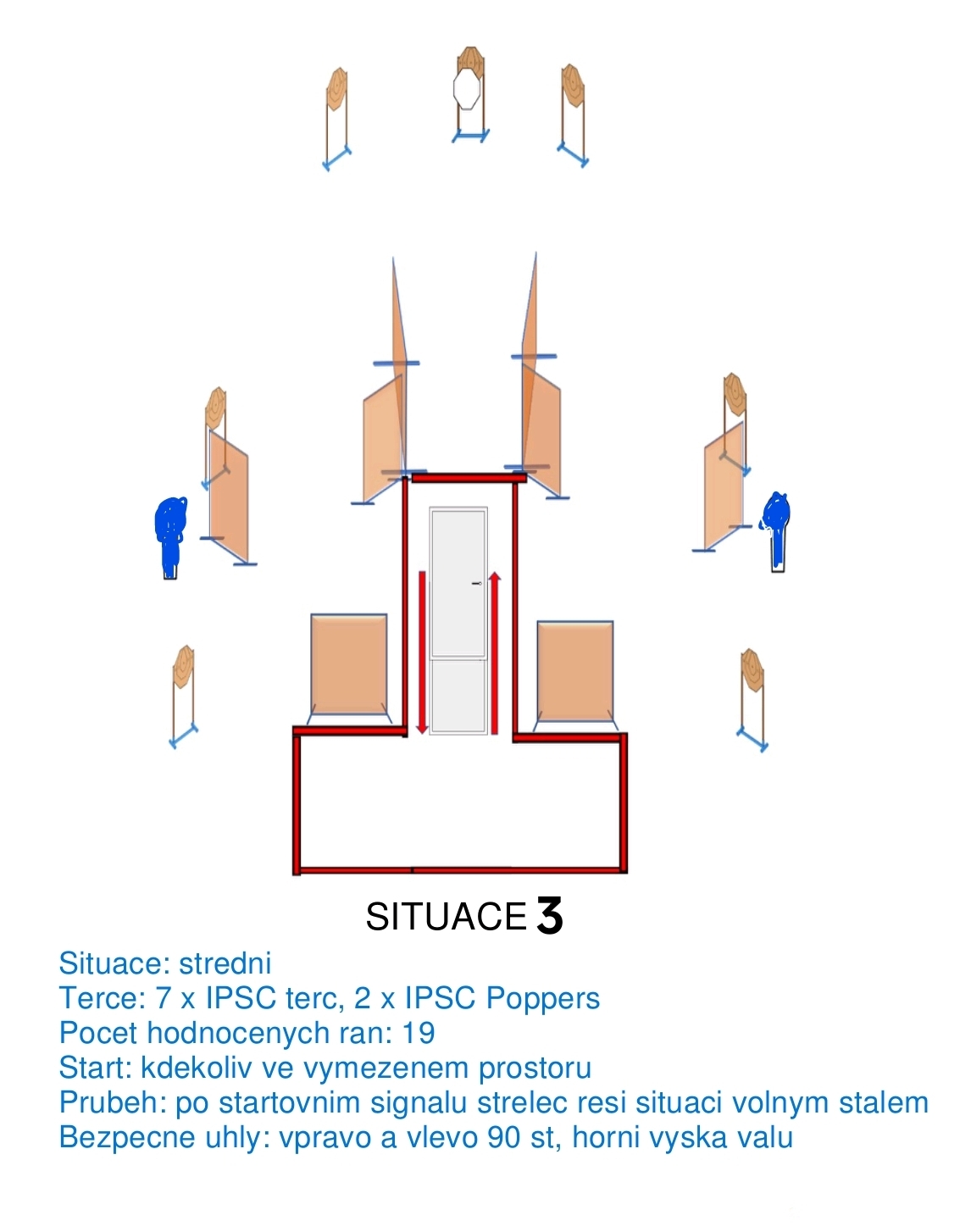 SITUACE 3

Situace: stredni
Terce: 7 x IPSC terc, 2 x IPSC Poppers
Pocet hodnocenych ran: 19
Start: kdekoliv ve vymezenem prostoru
Prubeh: po startovnim signalu strelec resi situaci volnym stalem
Bezpecne uhly: vpravo a vlevo 90 st, horni vyska valu