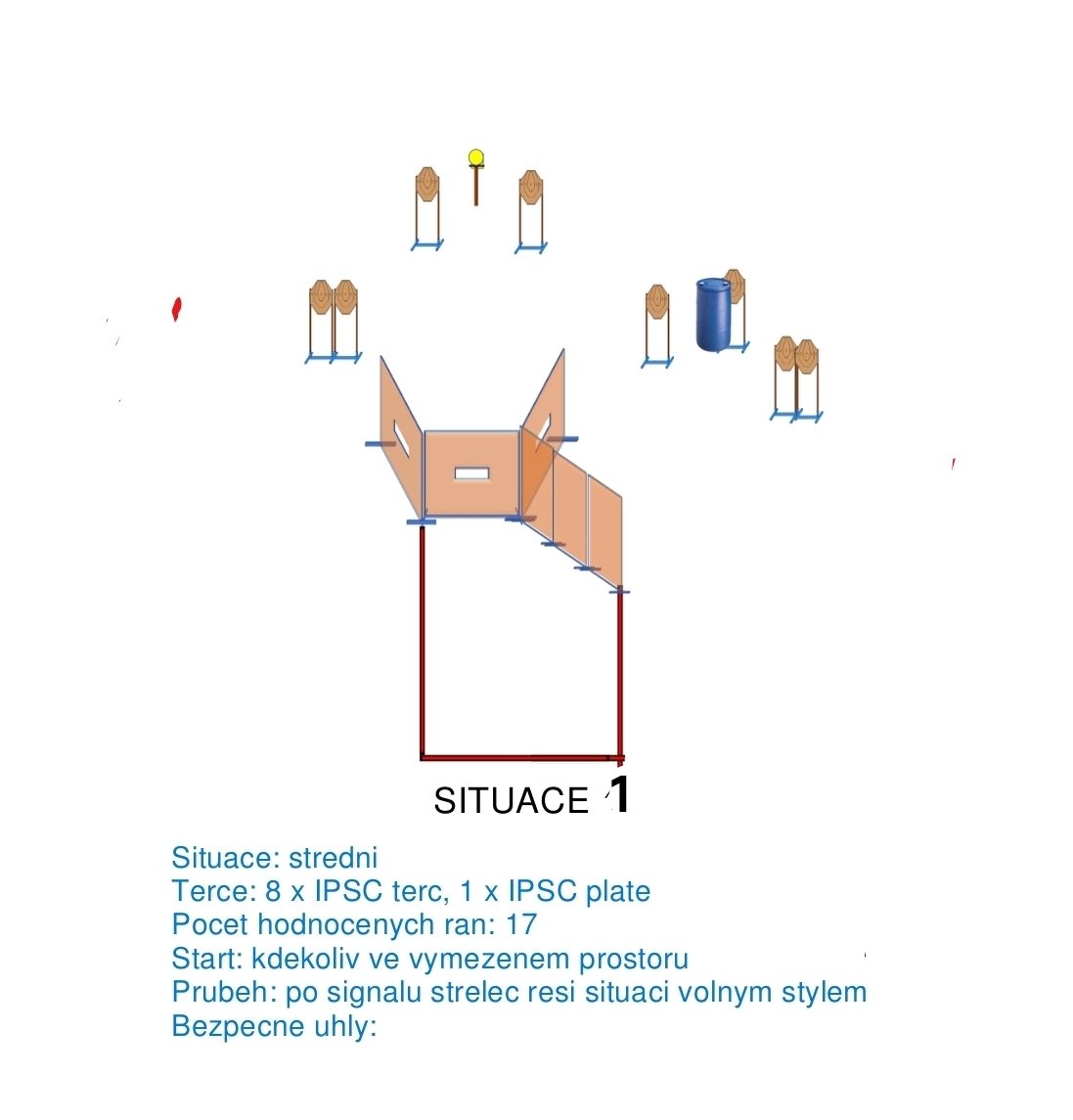 SITUACE 1

Situace: stredni
Terce: 8 x IPSC terc, 1 x IPSC plate
Pocet hodnocenych ran: 17
Start: kdekoliv ve vymezenem prostoru
Prubeh: po signalu strelec resi situaci volnym stylem
Bezpecne uhly: